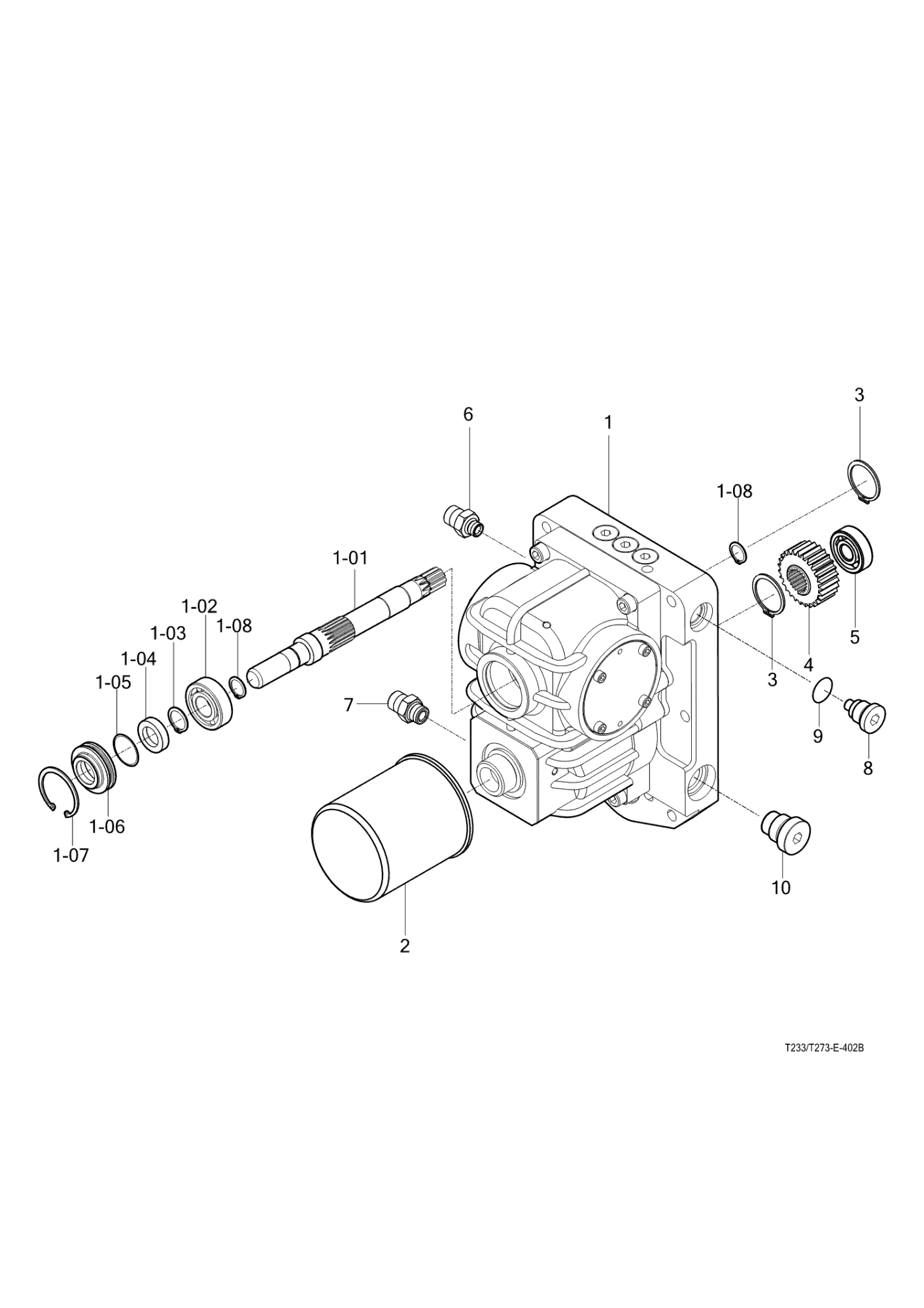 3

6

1

1-08

1-01

1-02

1-08

1-03

1-04

1-05

5

4

3

7

9

8

1-06

1-07

10

2

T233/T273-E-402B